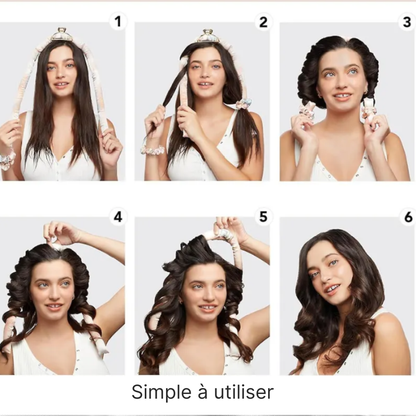 1
2
3
4
5
6
Simple à utiliser